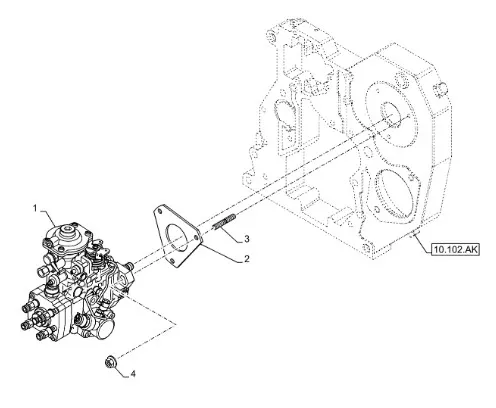 1

3

2

10.102.AK

4