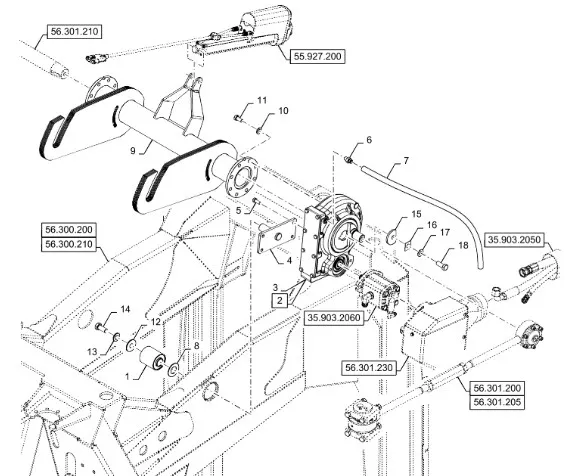 56.301.210

55.927.200

11

10

9

6

7

5

15

16

17

18

35.903.2050

56.300.200

56.300.210

4

3

2

35.903.2060

14

12

13

8

1

56.301.230

56.301.200

56.301.205