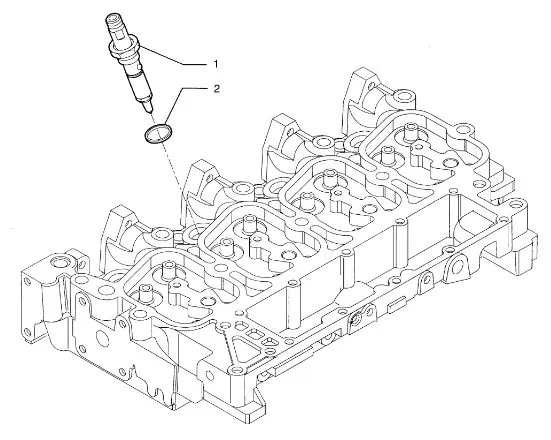 1
2